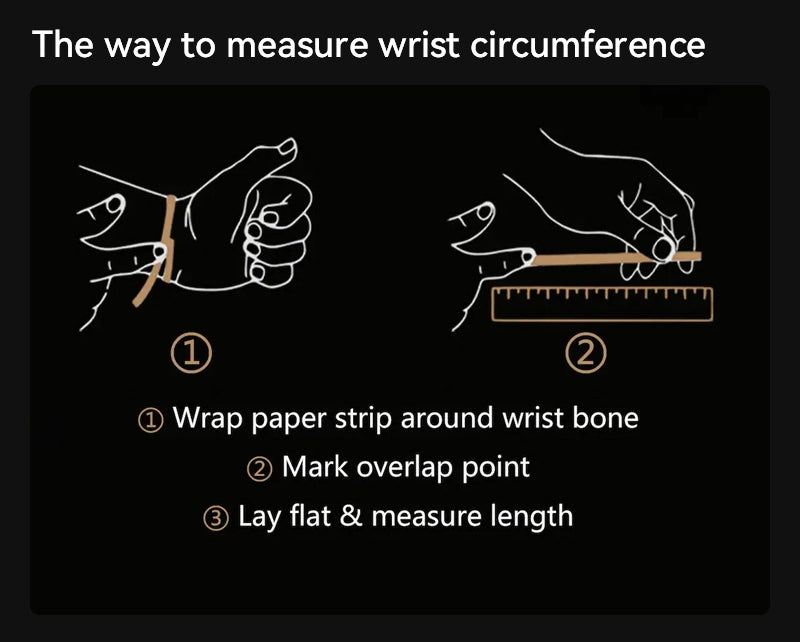 The way to measure wrist circumference

①

②

① Wrap paper strip around wrist bone

② Mark overlap point

③ Lay flat & measure length