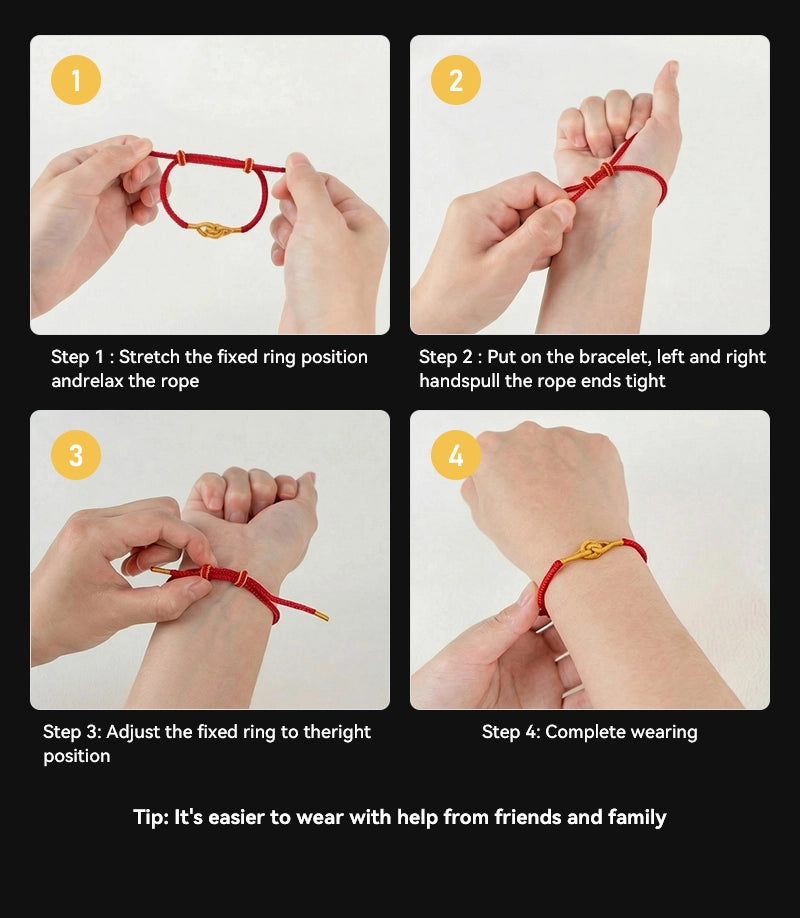 1

Step 1 : Stretch the fixed ring position andrelax the rope

2

Step 2 : Put on the bracelet, left and right handspull the rope ends tight

3

Step 3: Adjust the fixed ring to theright position

4

Step 4: Complete wearing

Tip: It's easier to wear with help from friends and family